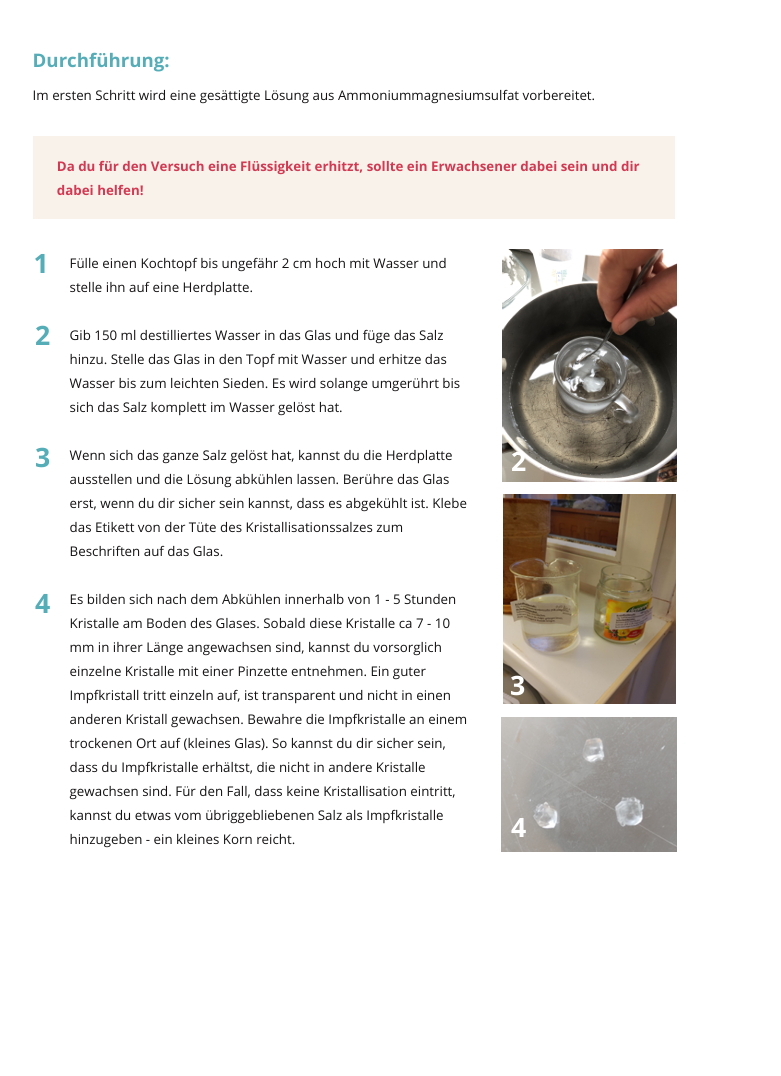 Durchführung:

Im ersten Schritt wird eine gesättigte Lösung aus Ammoniummagnesiumsulfat vorbereitet.

Da du für den Versuch eine Flüssigkeit erhitzt, sollte ein Erwachsener dabei sein und dir dabei helfen!

1 Fülle einen Kochtopf bis ungefähr 2 cm hoch mit Wasser und stelle ihn auf eine Herdplatte.

2 Gib 150 ml destilliertes Wasser in das Glas und füge das Salz hinzu. Stelle das Glas in den Topf mit Wasser und erhitze das Wasser bis zum leichten Sieden. Es wird solange umgerührt bis sich das Salz komplett im Wasser gelöst hat.

3 Wenn sich das ganze Salz gelöst hat, kannst du die Herdplatte ausstellen und die Lösung abkühlen lassen. Berühre das Glas erst, wenn du dir sicher sein kannst, dass es abgekühlt ist. Klebe das Etikett von der Tüte des Kristallisationssalzes zum Beschriften auf das Glas.

4 Es bilden sich nach dem Abkühlen innerhalb von 1 - 5 Stunden Kristalle am Boden des Glases. Sobald diese Kristalle ca 7 - 10 mm in ihrer Länge angewachsen sind, kannst du vorsorglich einzelne Kristalle mit einer Pinzette entnehmen. Ein guter Impfkristall tritt einzeln auf, ist transparent und nicht in einen anderen Kristall gewachsen. Bewahre die Impfkristalle an einem trockenen Ort auf (kleines Glas). So kannst du dir sicher sein, dass du Impfkristalle erhältst, die nicht in andere Kristalle gewachsen sind. Für den Fall, dass keine Kristallisation eintritt, kannst du etwas vom übriggebliebenen Salz als Impfkristalle hinzugeben - ein kleines Korn reicht.

2

3

4